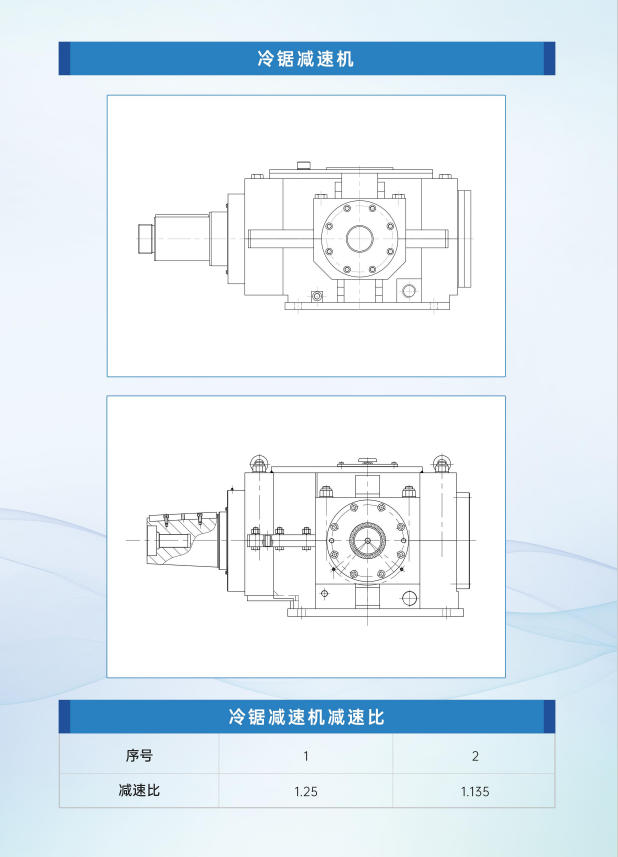 冷锯减速机

冷锯减速机减速比

| 序号 | 1 | 2 |
|---|---|---|
| 减速比 | 1.25 | 1.135 |